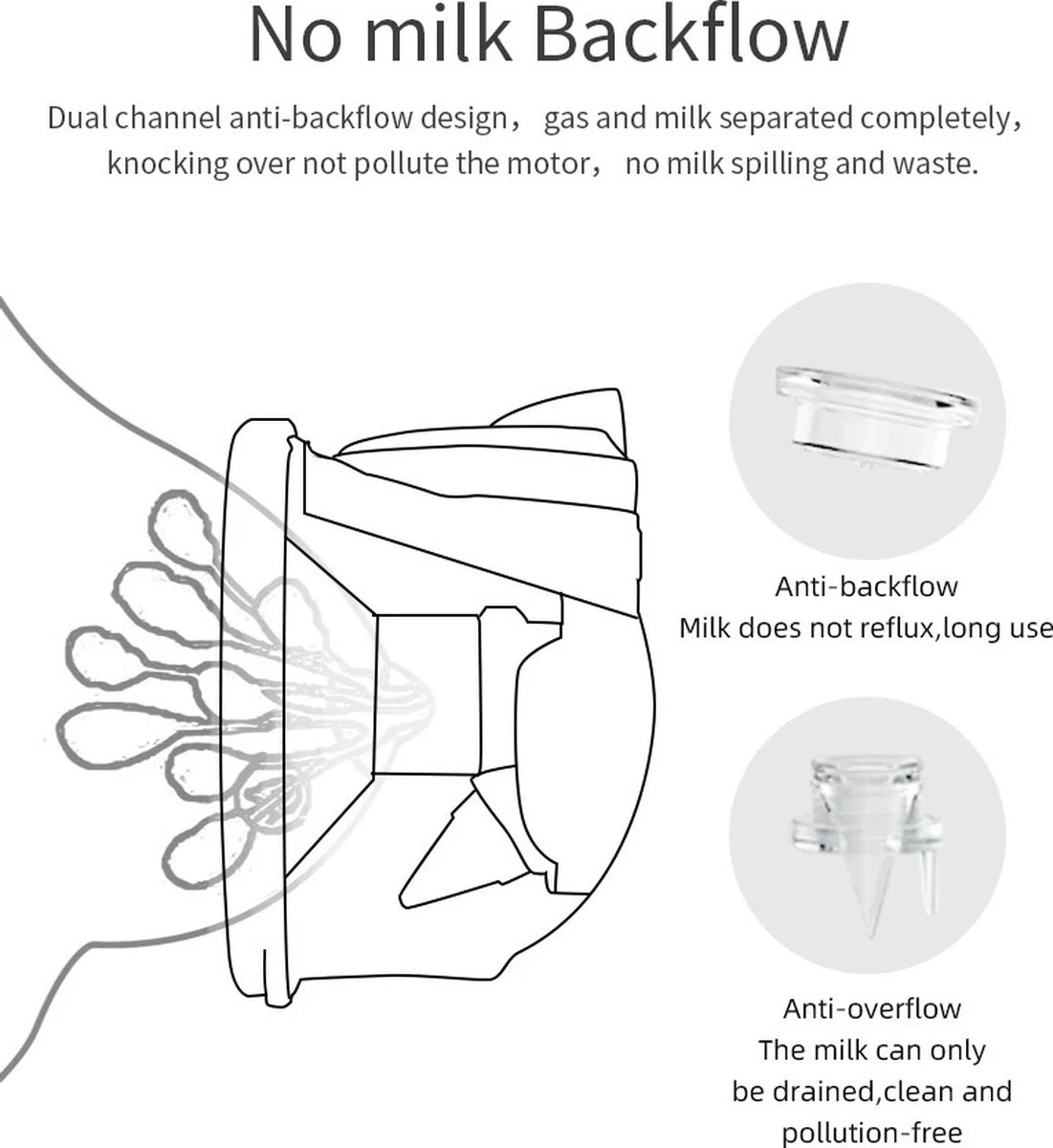 No milk Backflow

Dual channel anti-backflow design， gas and milk separated completely， knocking over not pollute the motor， no milk spilling and waste.

Anti-backflow
Milk does not reflux,long use

Anti-overflow
The milk can only be drained,clean and pollution-free