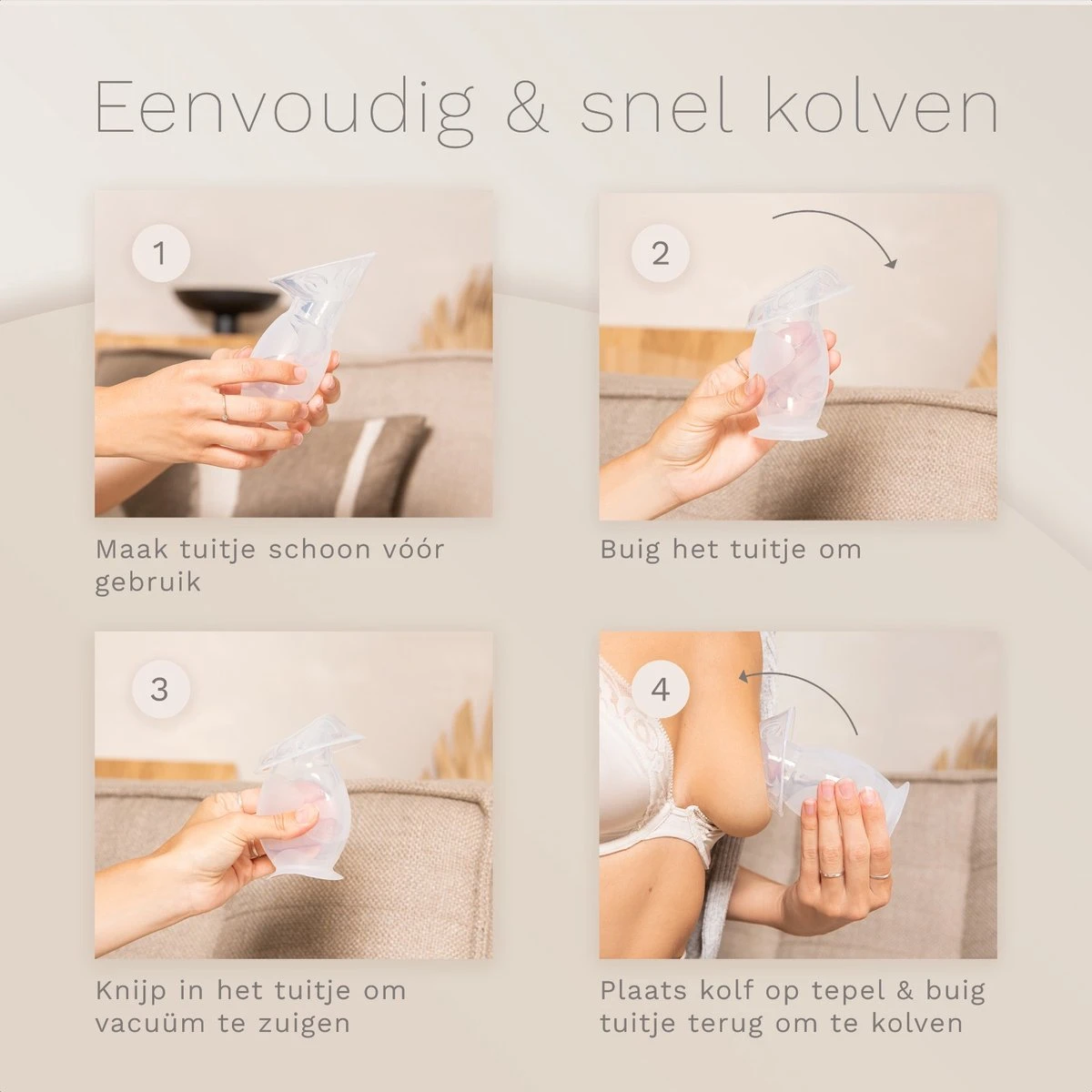 Eenvoudig & snel kolven

1

Maak tuitje schoon vóór gebruik

2

Buig het tuitje om

3

Knijp in het tuitje om vacuüm te zuigen

4

Plaats kolf op tepel & buig tuitje terug om te kolven