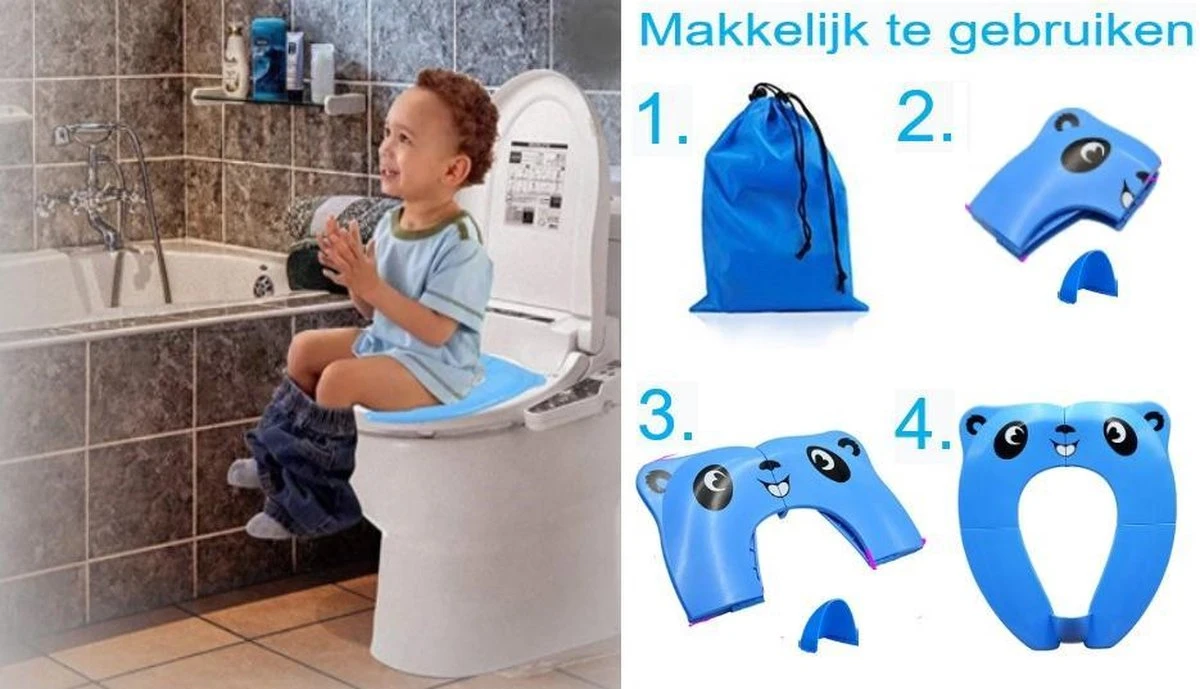 Makkelijk te gebruiken

1.

2.

3.

4.